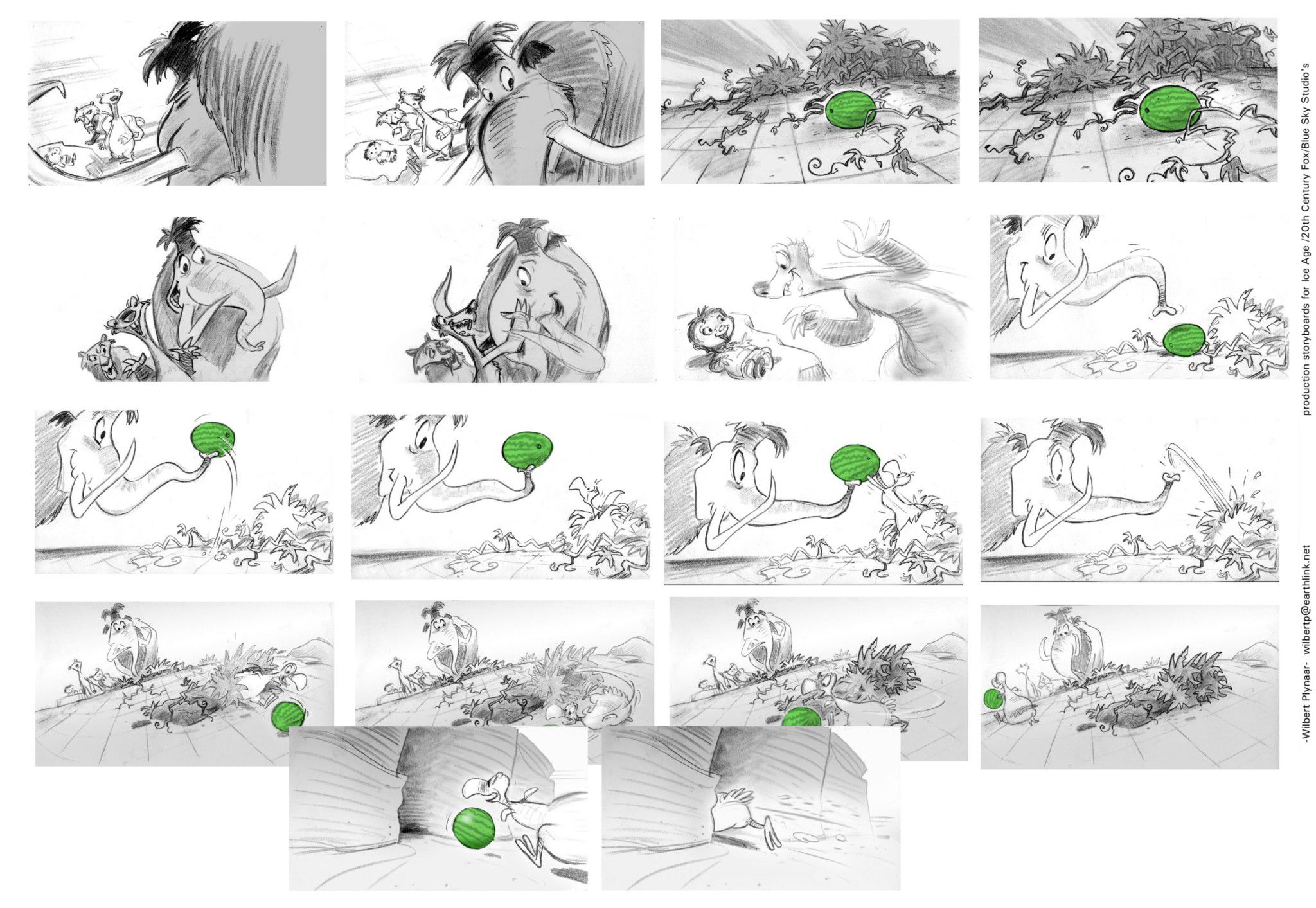 production storyboards for Ice Age /20th Century Fox/Blue Sky Studio's

-Wilbert Plynaar- wilbertp@earthlink.net